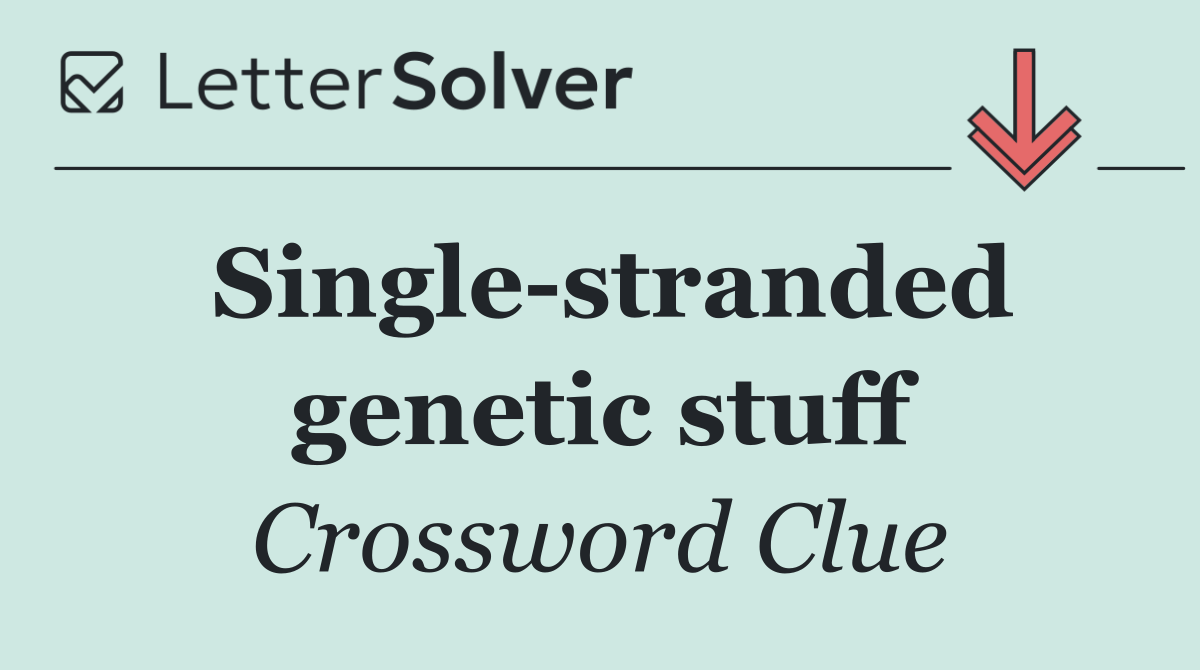 LetterSolver

Single-stranded genetic stuff

Crossword Clue