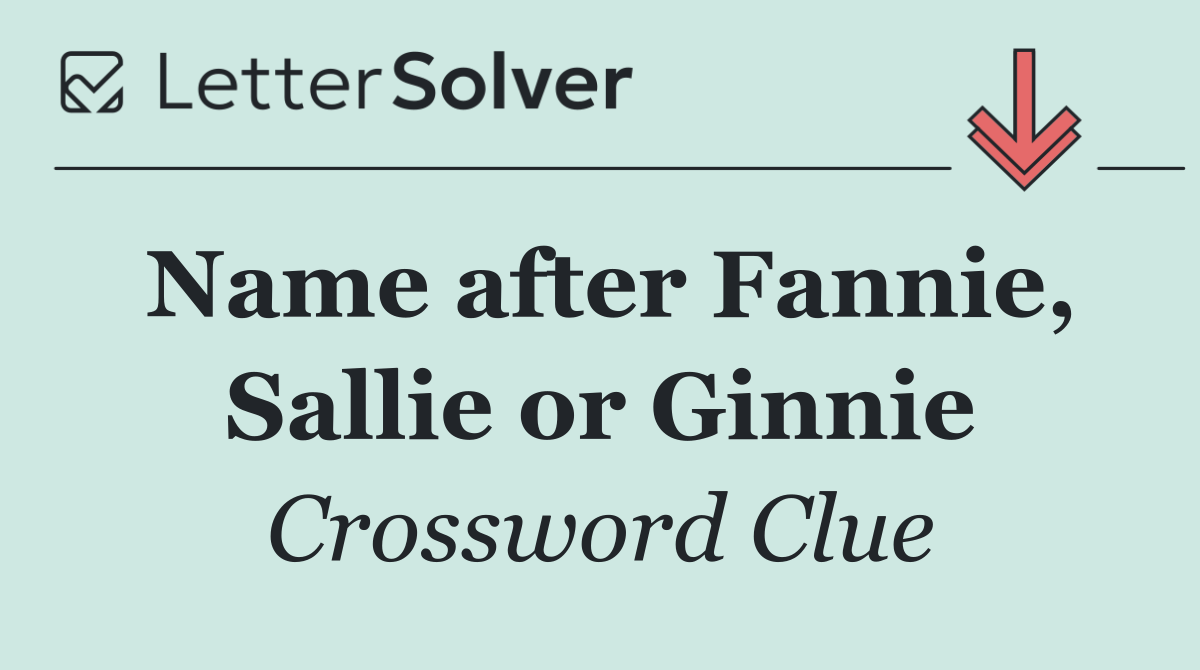 LetterSolver

Name after Fannie, Sallie or Ginnie

Crossword Clue