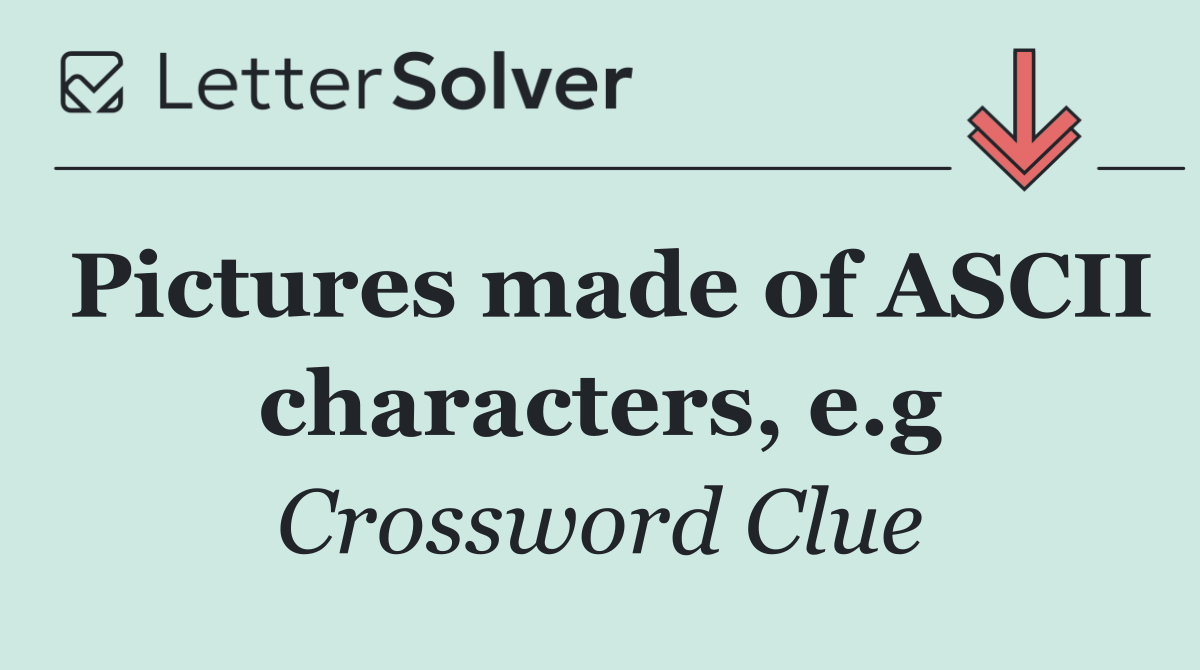 LetterSolver

Pictures made of ASCII characters, e.g

Crossword Clue