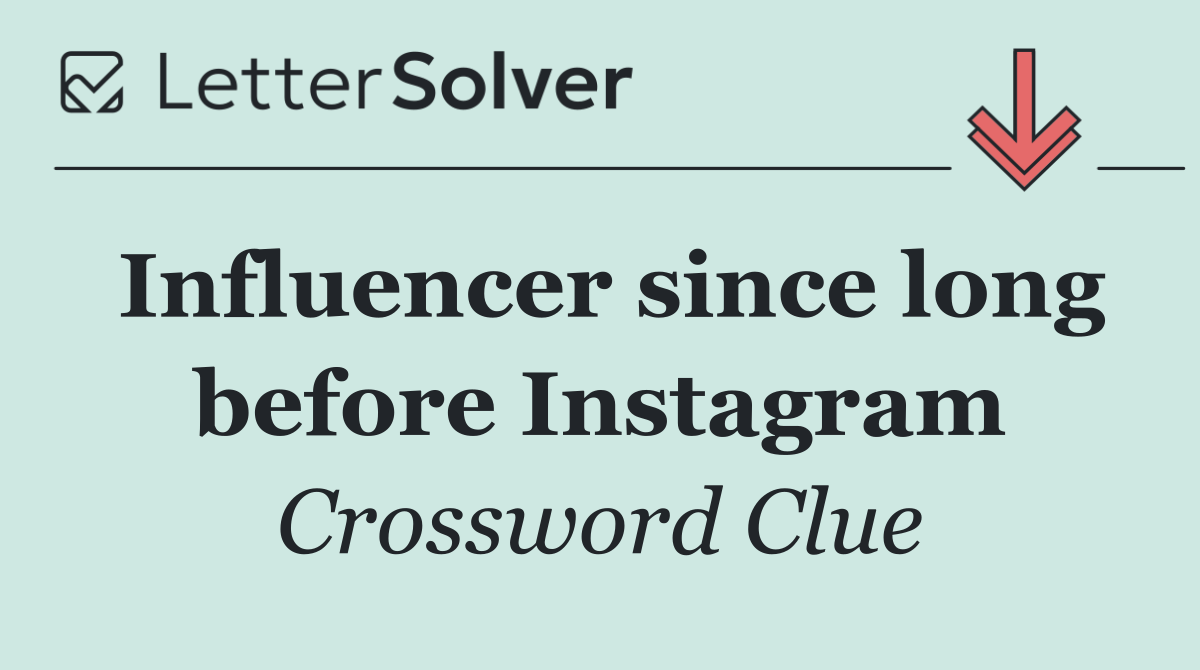 LetterSolver

Influencer since long before Instagram

Crossword Clue