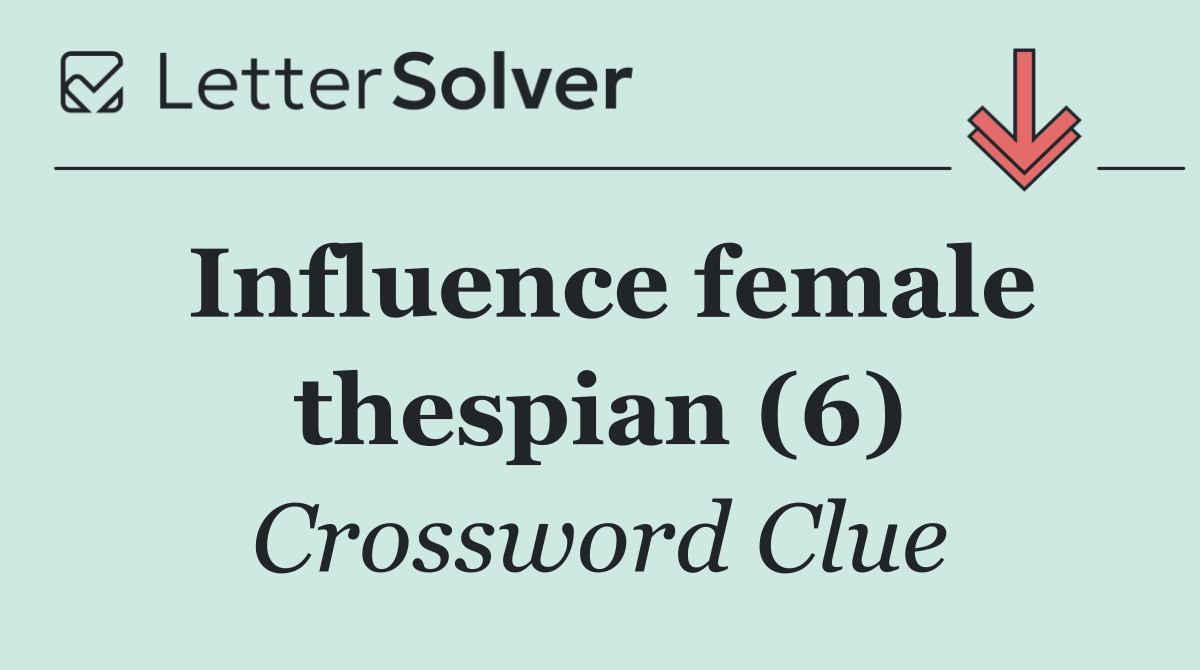 LetterSolver

Influence female thespian (6)

Crossword Clue