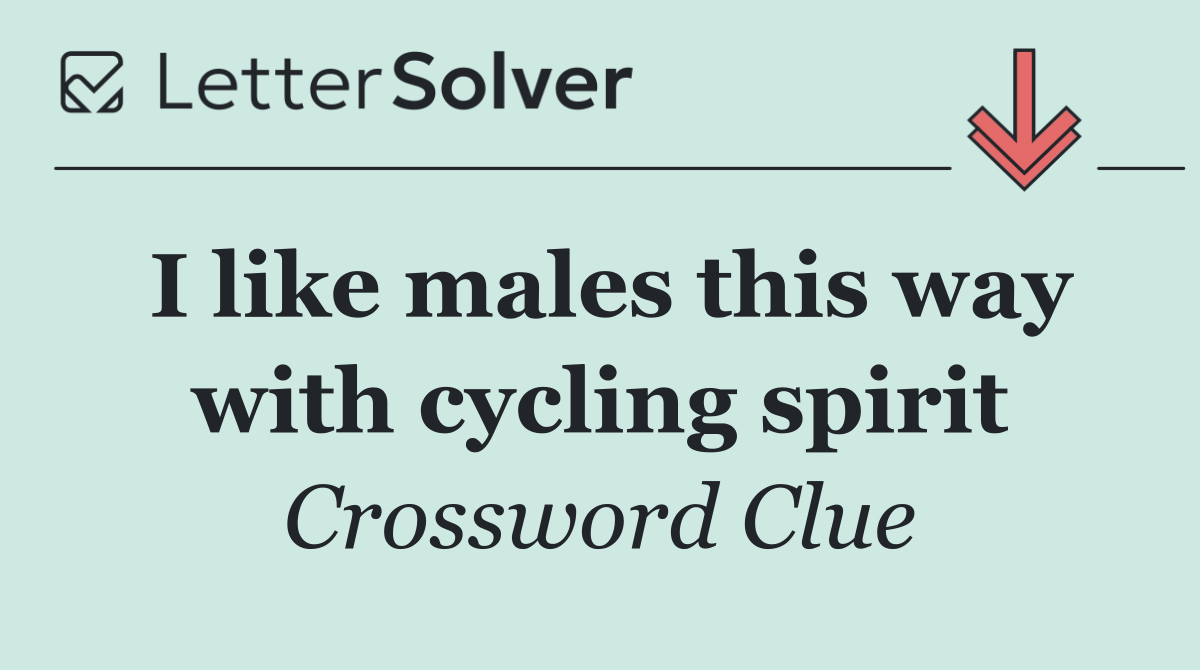 LetterSolver

I like males this way with cycling spirit

Crossword Clue