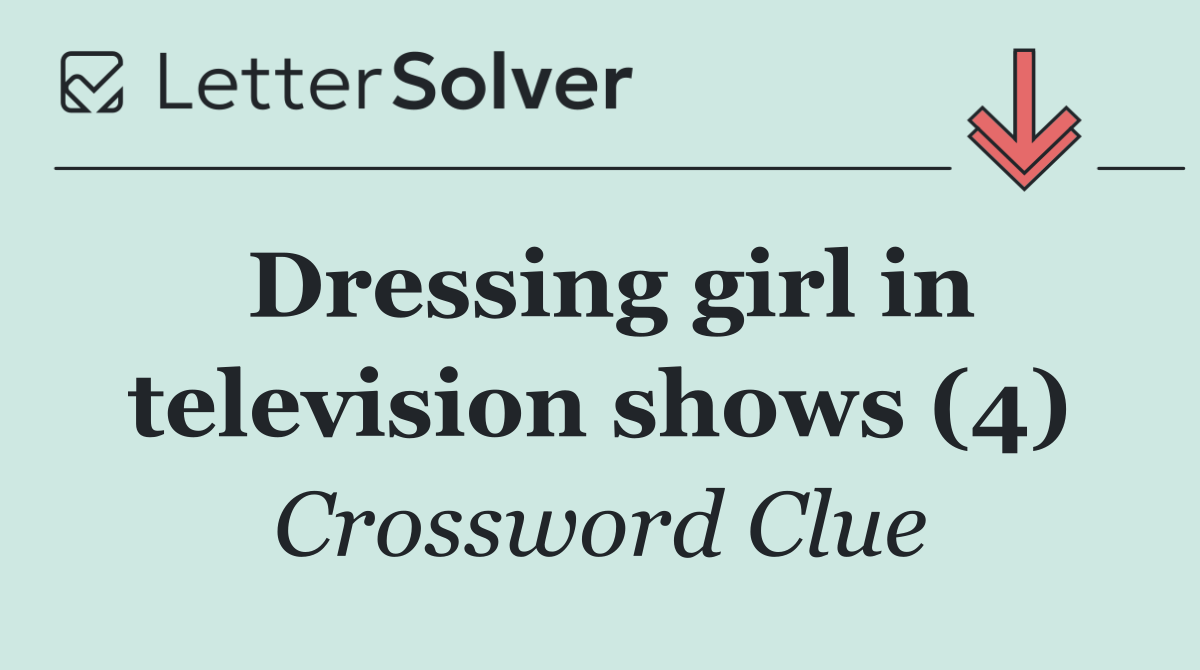 LetterSolver

Dressing girl in television shows (4)

Crossword Clue