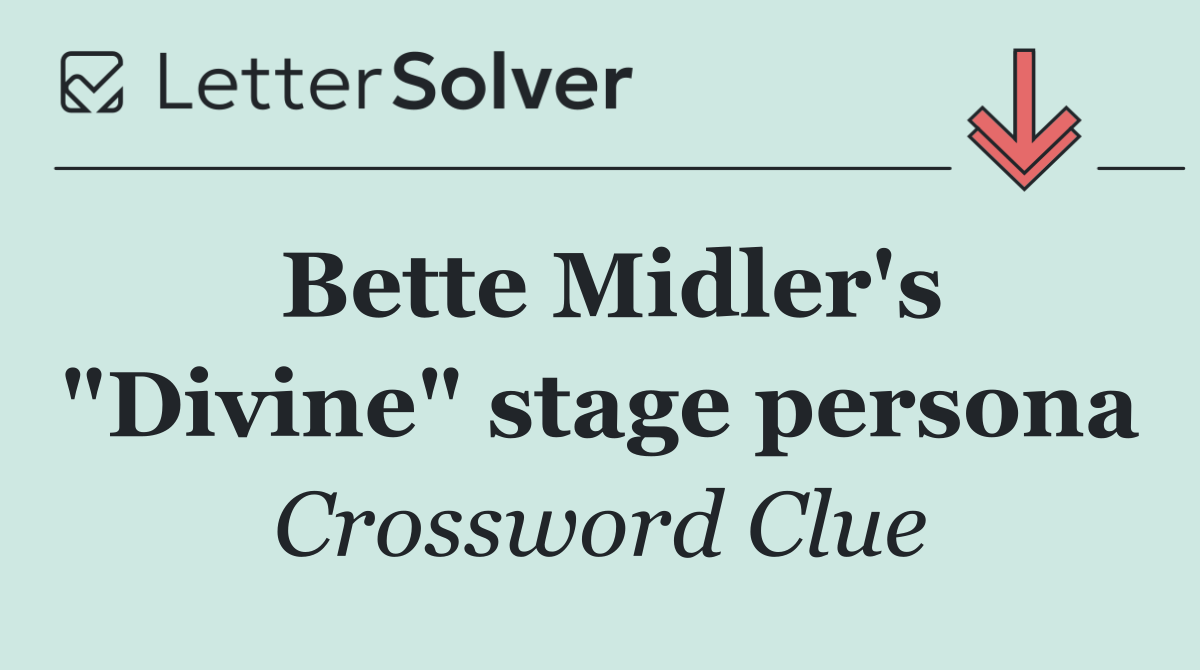 LetterSolver

Bette Midler's "Divine" stage persona

Crossword Clue