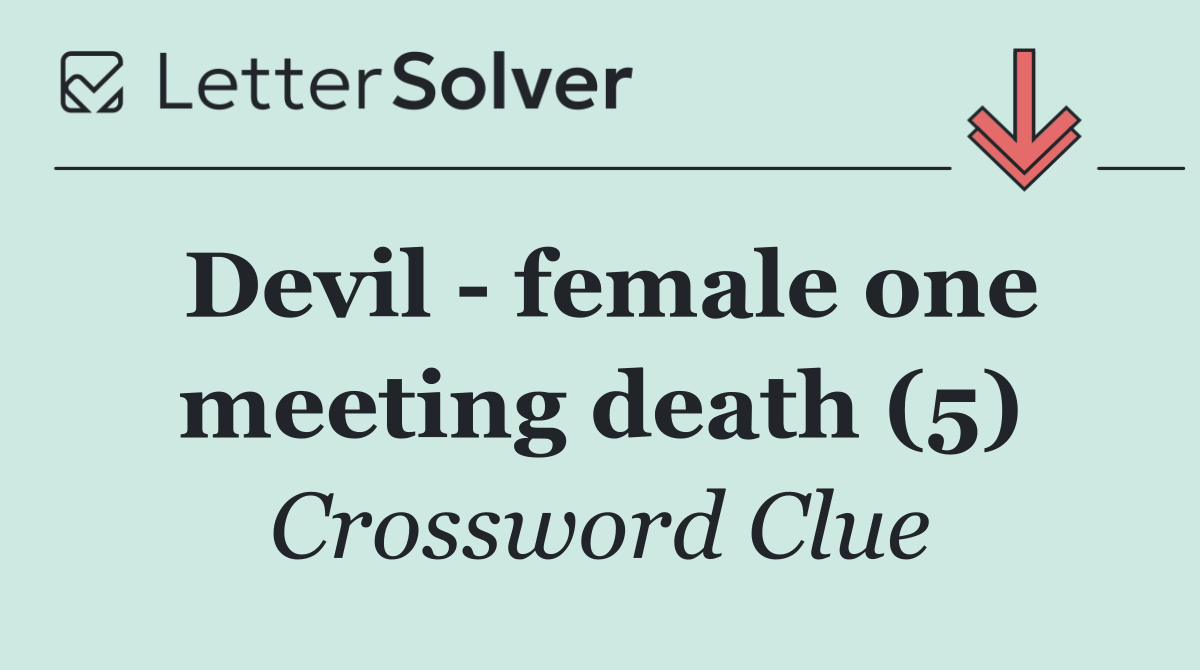 LetterSolver

Devil - female one meeting death (5)

Crossword Clue