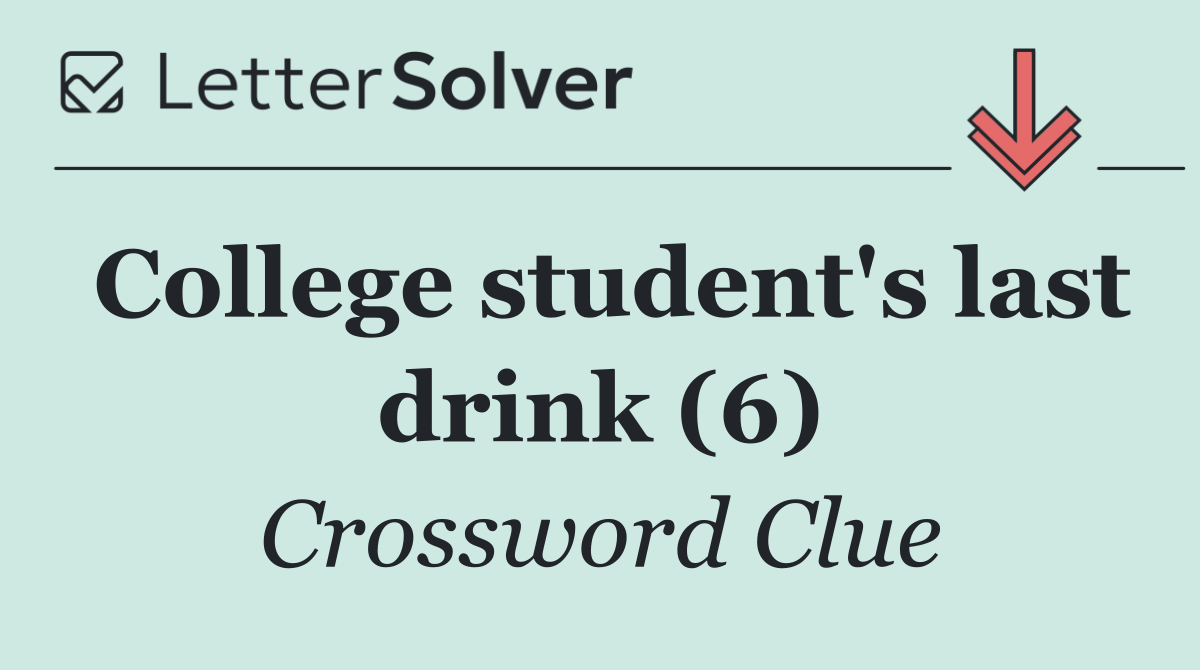 LetterSolver

College student's last drink (6)

Crossword Clue